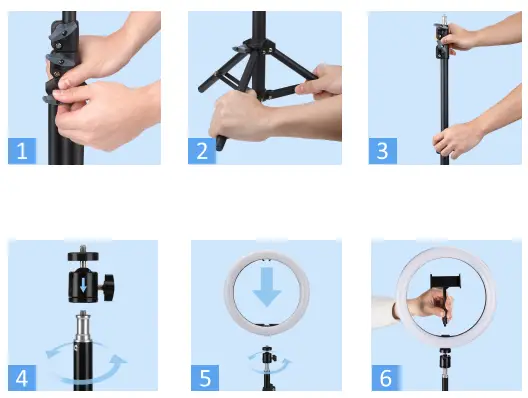 1

2

3

4

5

6