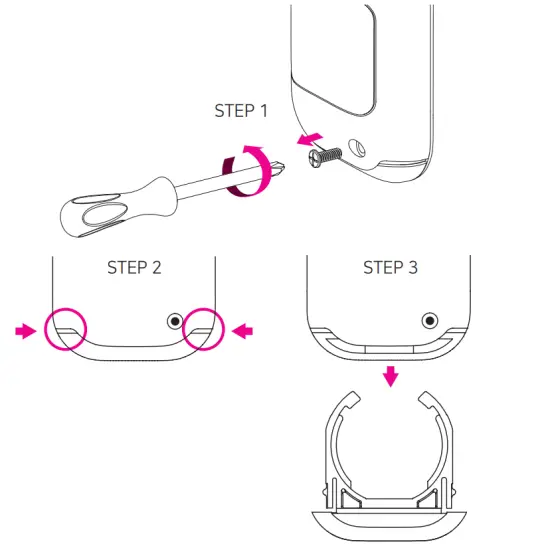 STEP 1

STEP 2

STEP 3