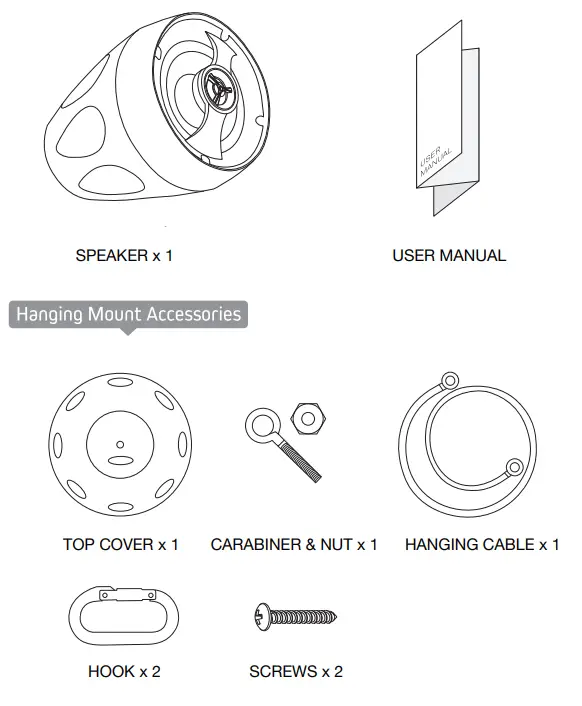 USER MANUAL

SPEAKER x 1

USER MANUAL

Hanging Mount Accessories

TOP COVER x 1

CARABINER & NUT x 1

HANGING CABLE x 1

HOOK x 2

SCREWS x 2