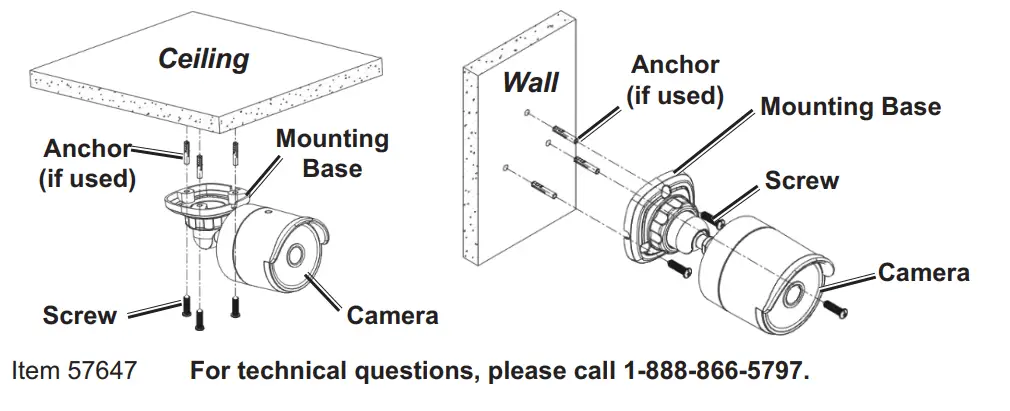 Ceiling

Anchor (if used)

Mounting Base

Screw

Camera

Wall

Anchor (if used)

Mounting Base

Screw

Camera

Item 57647 For technical questions, please call 1-888-866-5797.