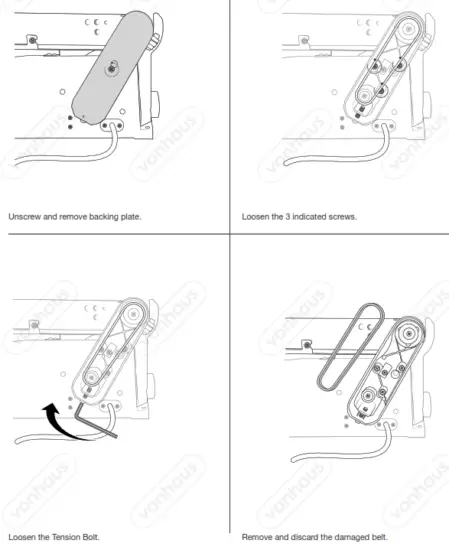 Unscrew and remove backing plate.

Loosen the 3 indicated screws.

Loosen the Tension Bolt.

Remove and discard the damaged belt.

vonhaus