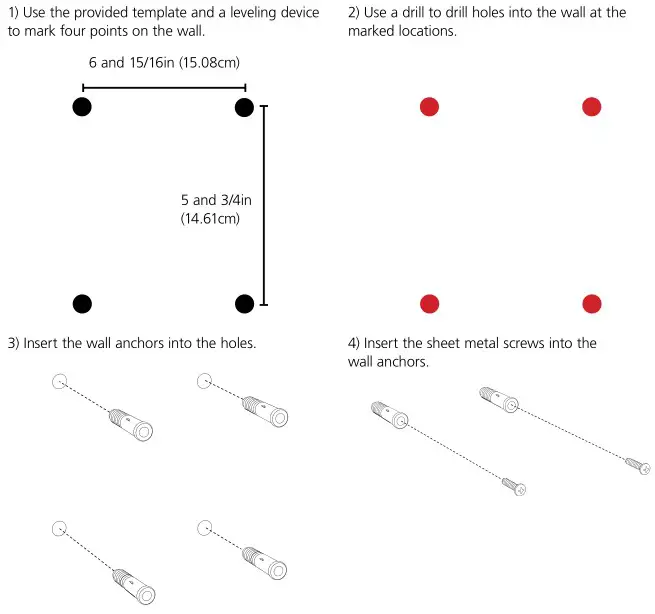 1) Use the provided template and a leveling device to mark four points on the wall.

6 and 15/16in (15.08cm)

5 and 3/4in (14.61cm)

2) Use a drill to drill holes into the wall at the marked locations.

3) Insert the wall anchors into the holes.

4) Insert the sheet metal screws into the wall anchors.