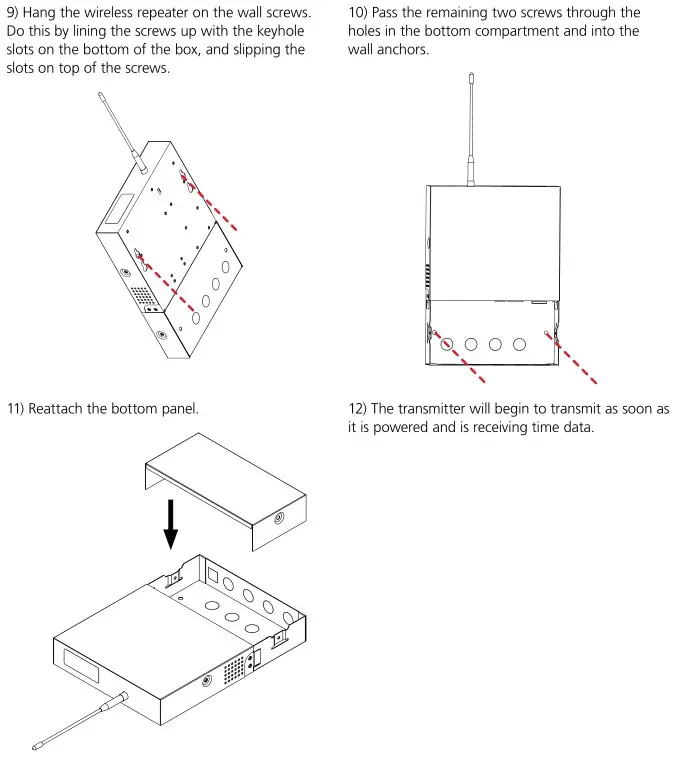 9) Hang the wireless repeater on the wall screws. Do this by lining the screws up with the keyhole slots on the bottom of the box, and slipping the slots on top of the screws.

10) Pass the remaining two screws through the holes in the bottom compartment and into the wall anchors.

11) Reattach the bottom panel.

12) The transmitter will begin to transmit as soon as it is powered and is receiving time data.