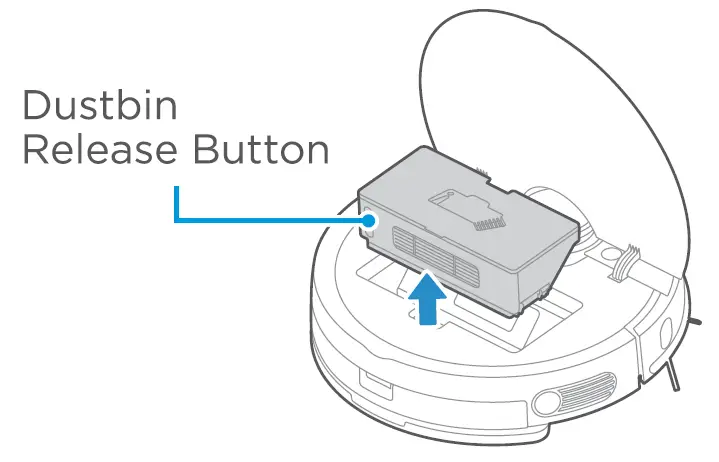 Dustbin
Release Button