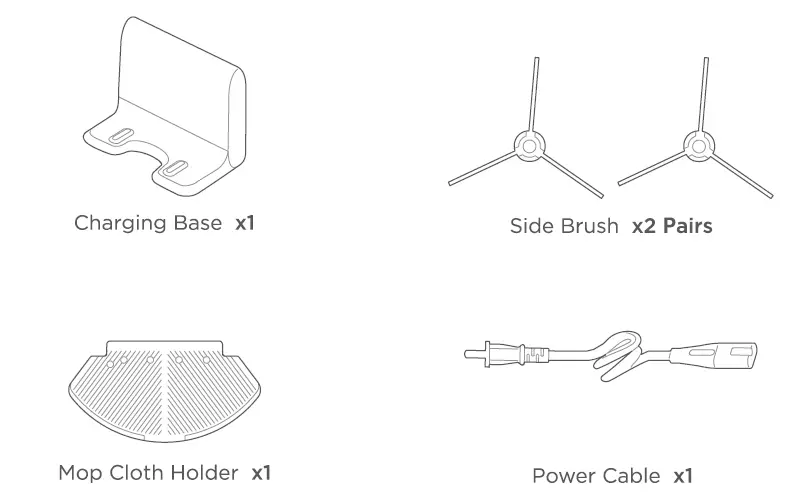 Charging Base x1

Side Brush x2 Pairs

Mop Cloth Holder x1

Power Cable x1