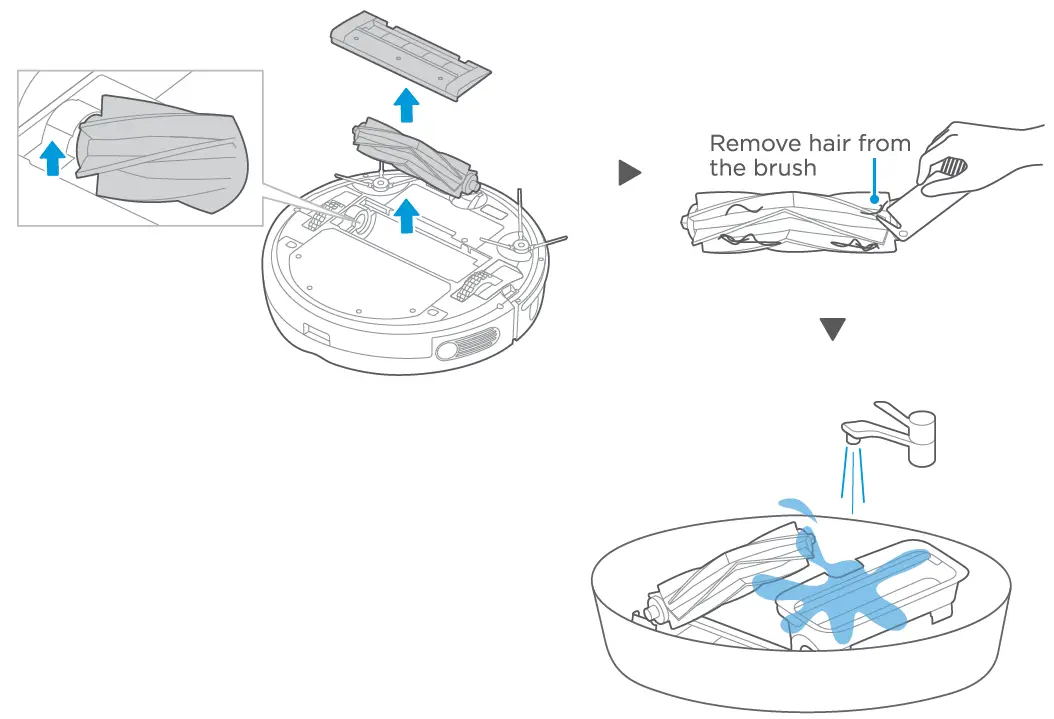 Remove hair from the brush