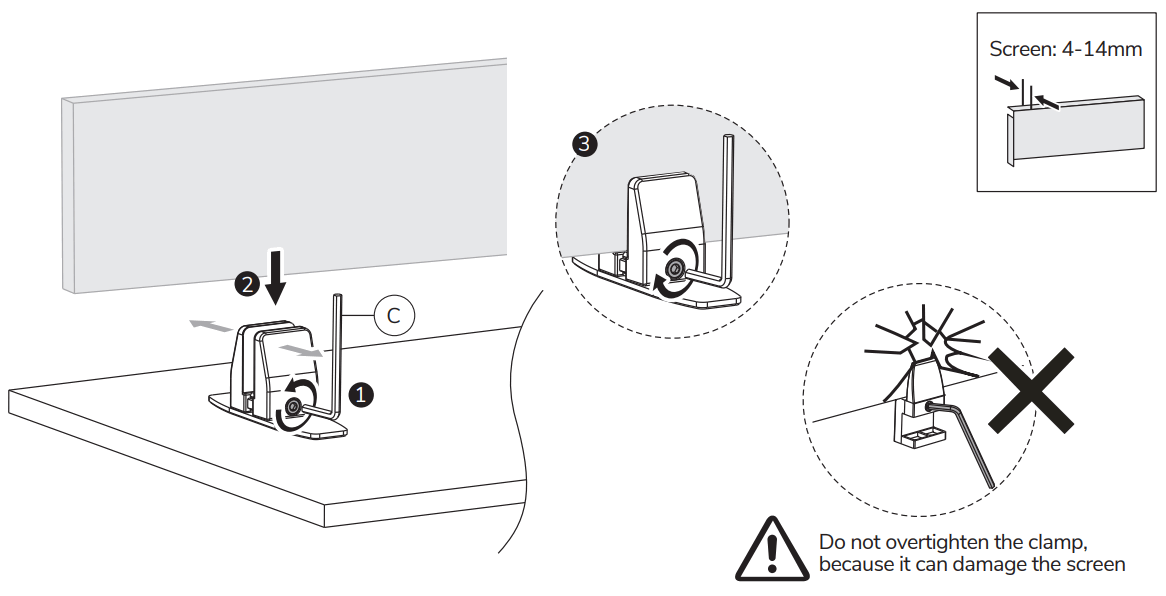 Screen: 4-14mm

3

2

C

1

Do not overtighten the clamp, because it can damage the screen