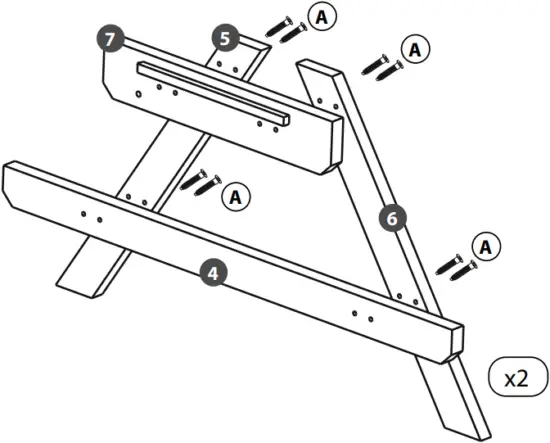 7
5
A
A
A
6
A
4
x2