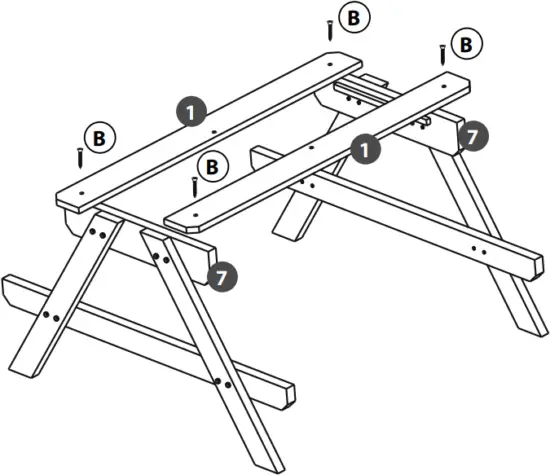 B
B
1
B
B
1
7
7