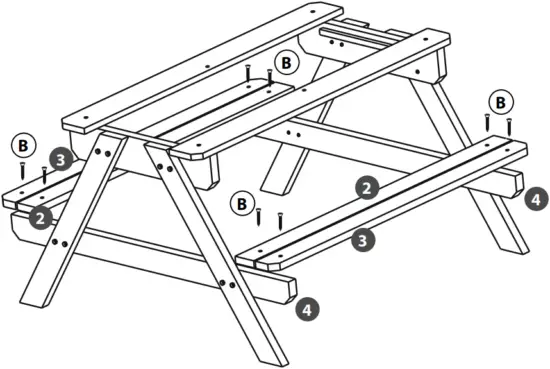 B
B
B
3
2
B
2
4
3
4