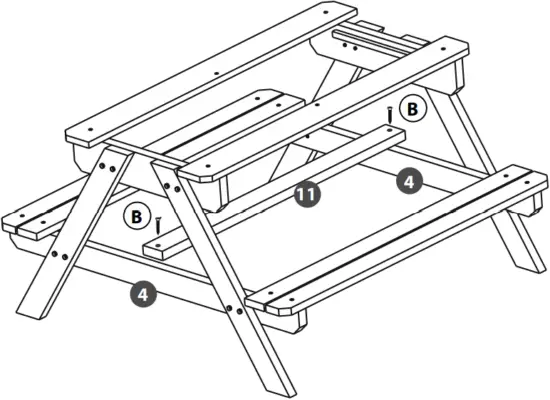 B
4
11
B
4