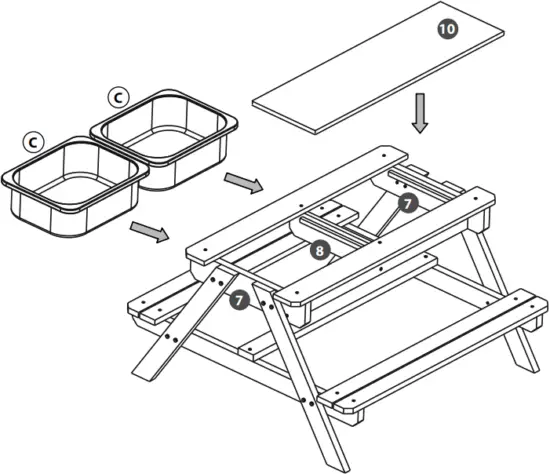 10
C
C
7
8
7