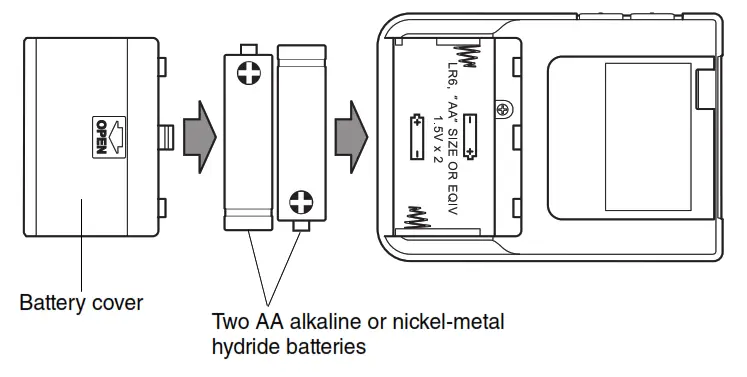 OPEN

LR6, "AA" SIZE OR EQIV
1.5V x 2

Battery cover

Two AA alkaline or nickel-metal hydride batteries