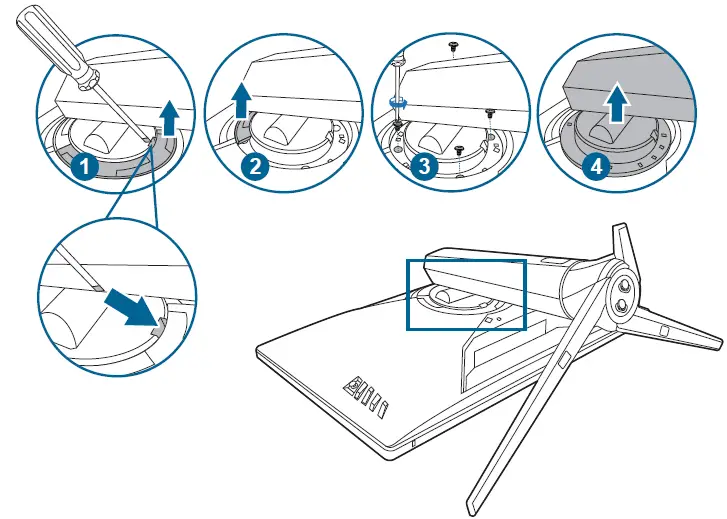 1
2
3
4