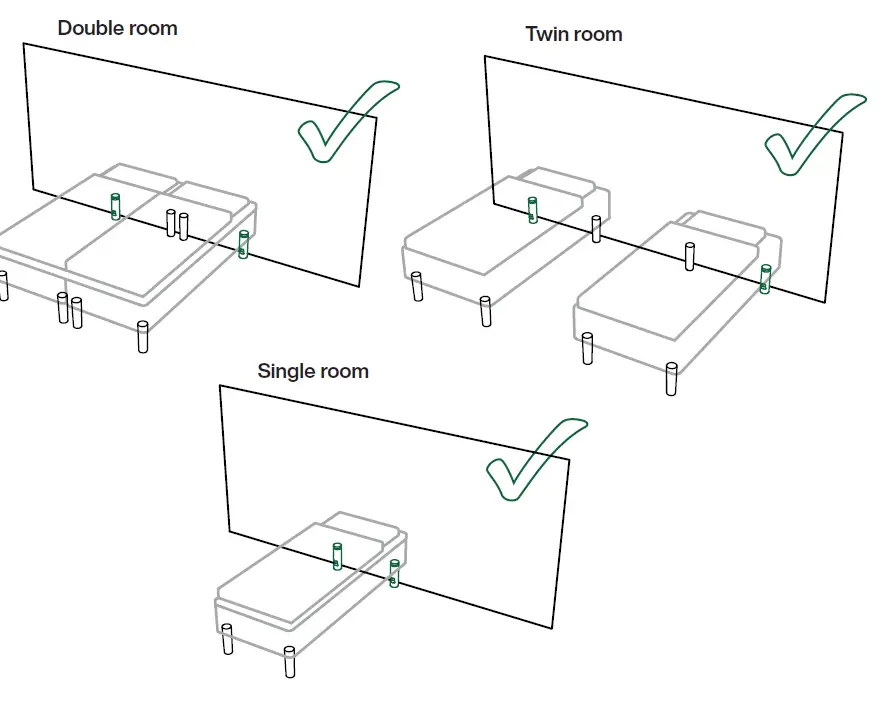 Double room

Twin room

Single room