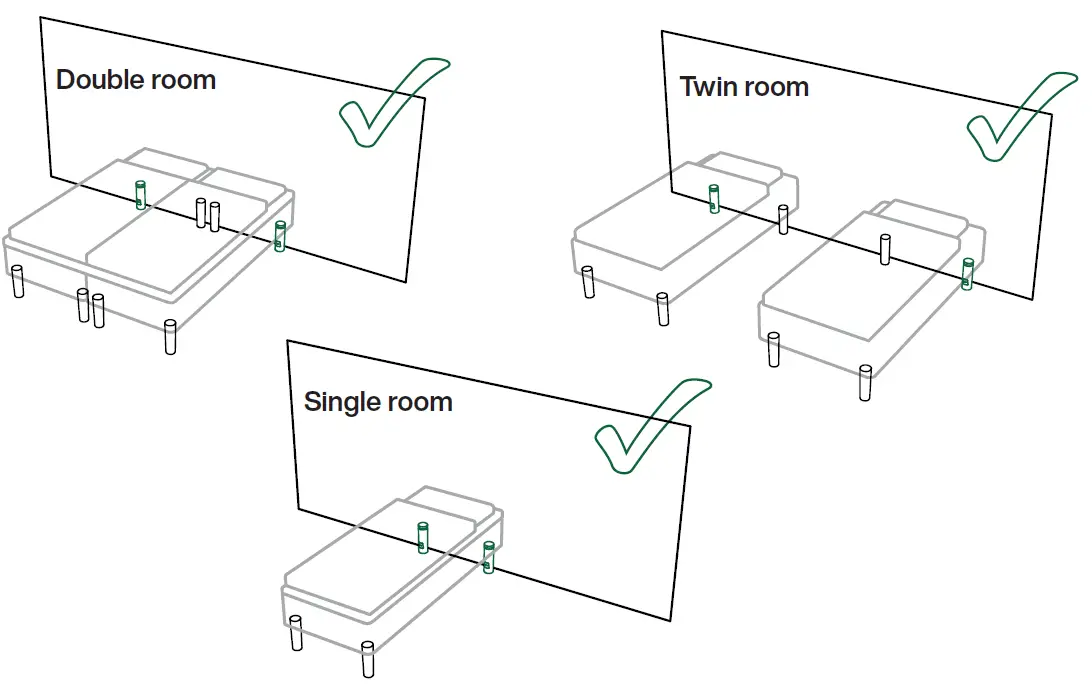 Double room

Twin room

Single room