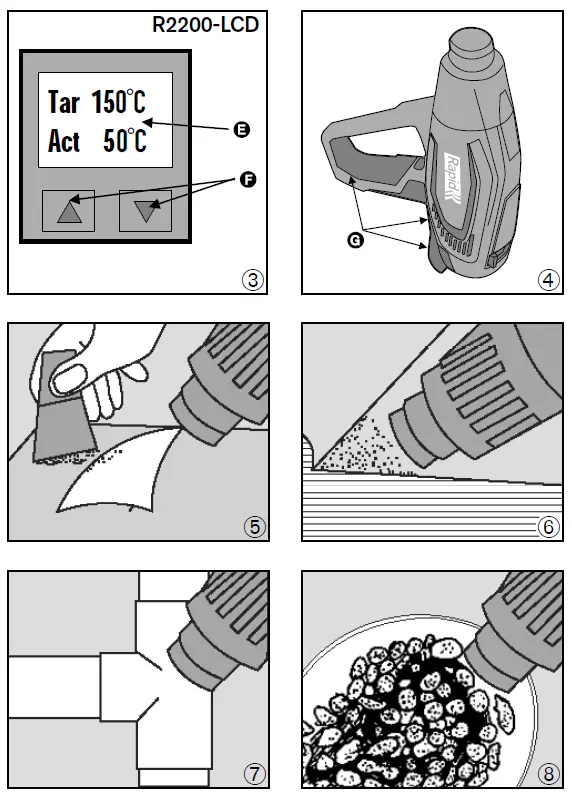 R2200-LCD

Tar 150°C
Act 50°C

E

F

③

Rapid

G

④

⑤

⑥

⑦

⑧