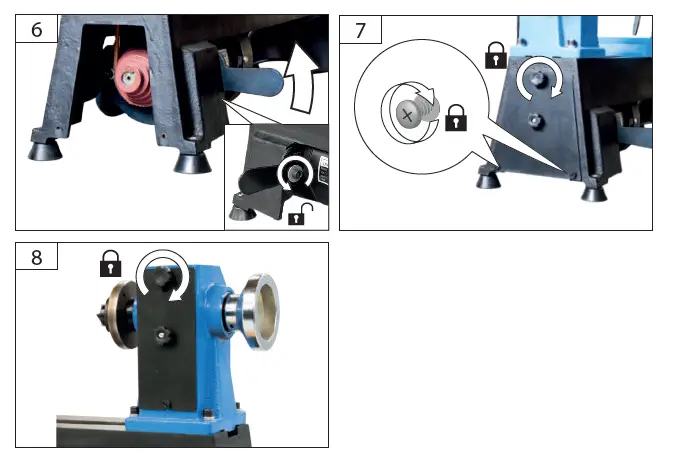 6

7

8