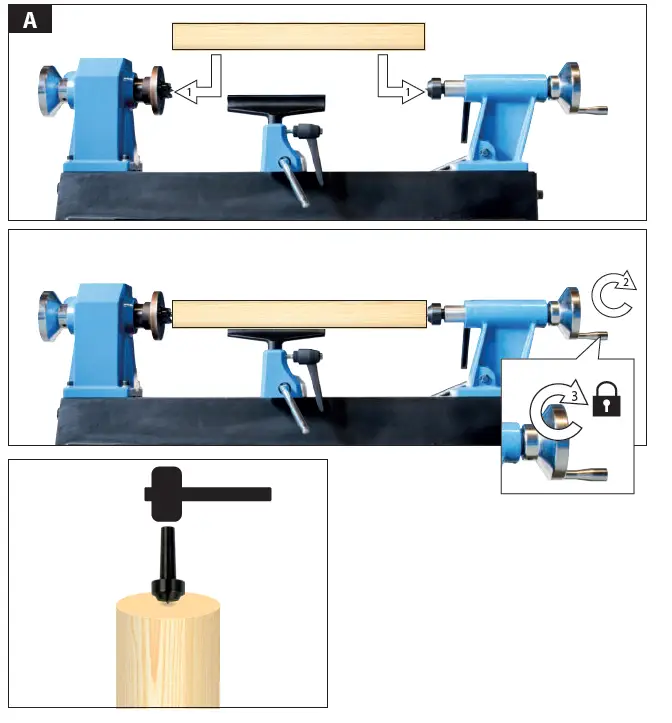 A
1
1
2
3