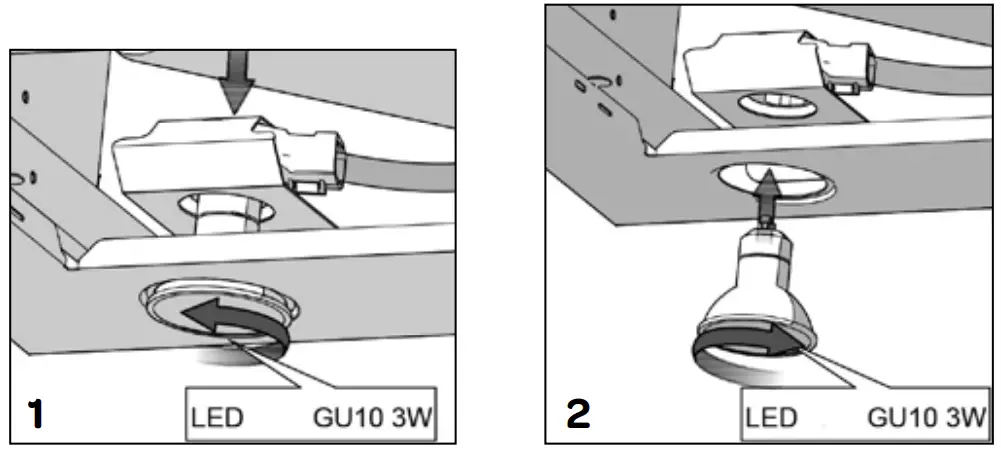 1

LED GU10 3W

2

LED GU10 3W