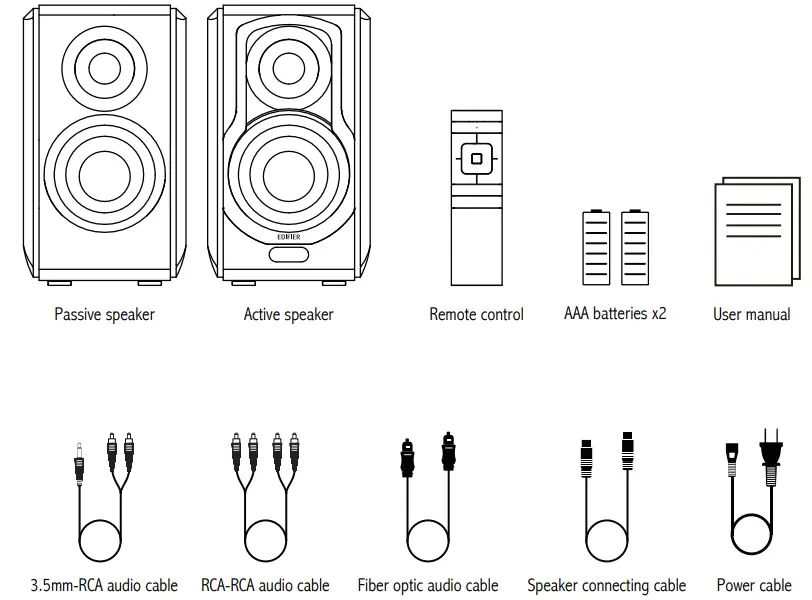 EDIFIER

Passive speaker

Active speaker

Remote control

AAA batteries x2

User manual

3.5mm-RCA audio cable

RCA-RCA audio cable

Fiber optic audio cable

Speaker connecting cable

Power cable