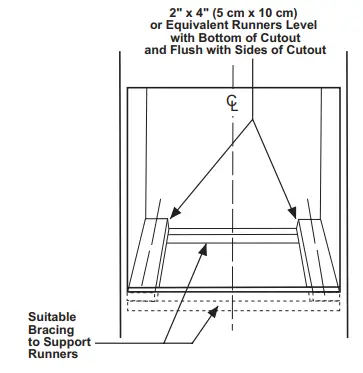 2" x 4" (5 cm x 10 cm) or Equivalent Runners Level with Bottom of Cutout and Flush with Sides of Cutout

CL

Suitable Bracing to Support Runners