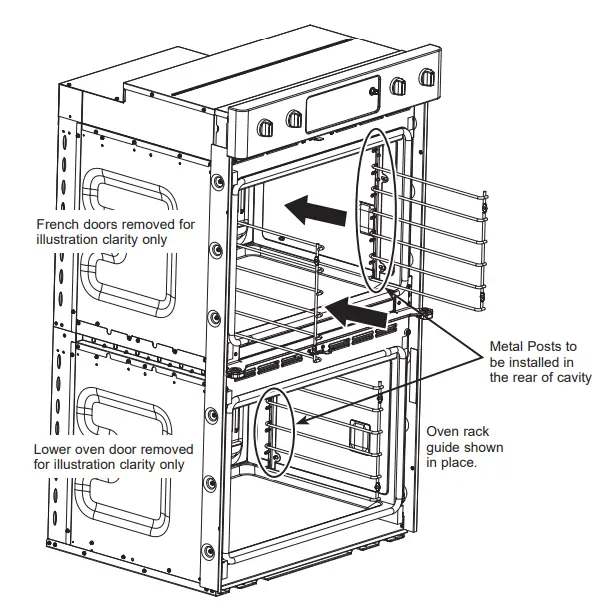 French doors removed for illustration clarity only

Metal Posts to be installed in the rear of cavity

Oven rack guide shown in place.

Lower oven door removed for illustration clarity only