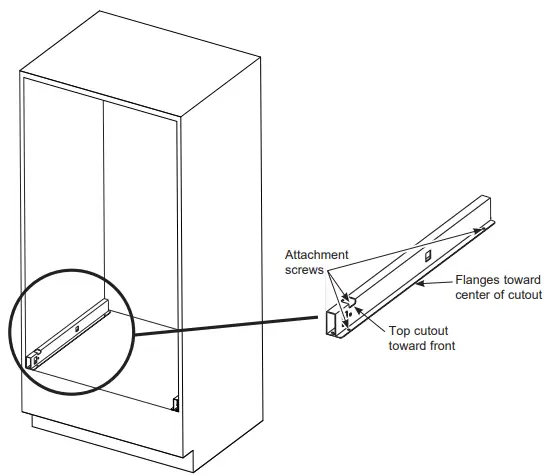 Attachment screws

Flanges toward center of cutout

Top cutout toward front