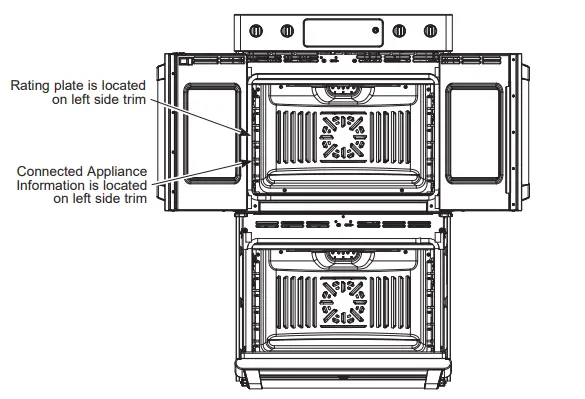 Rating plate is located on left side trim

Connected Appliance Information is located on left side trim