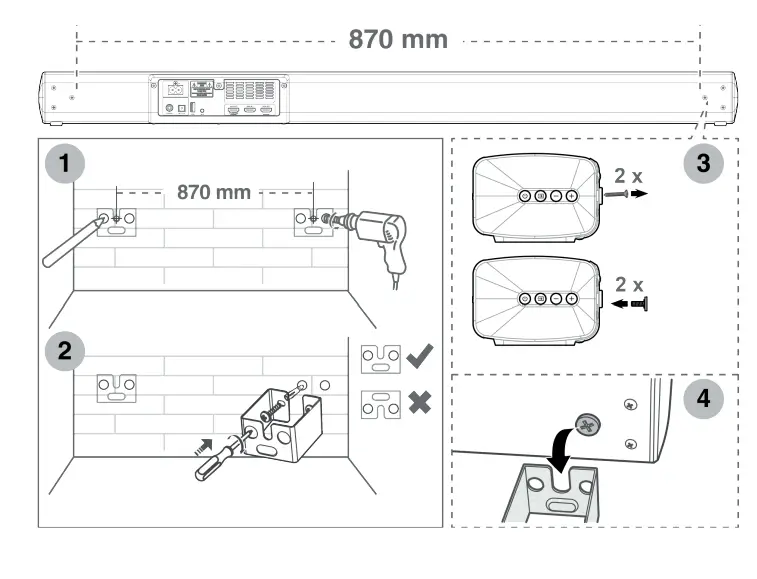 870 mm

1

870 mm

2

3

2 x

2 x

4