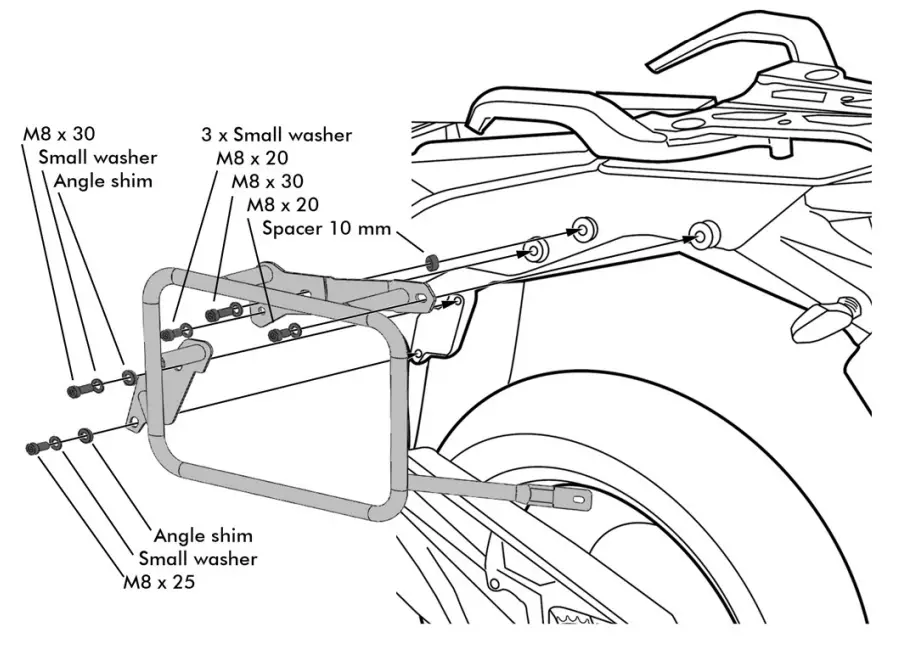 M8 x 30
Small washer
Angle shim

3 x Small washer
M8 x 20
M8 x 30
M8 x 20
Spacer 10 mm

Angle shim
Small washer
M8 x 25