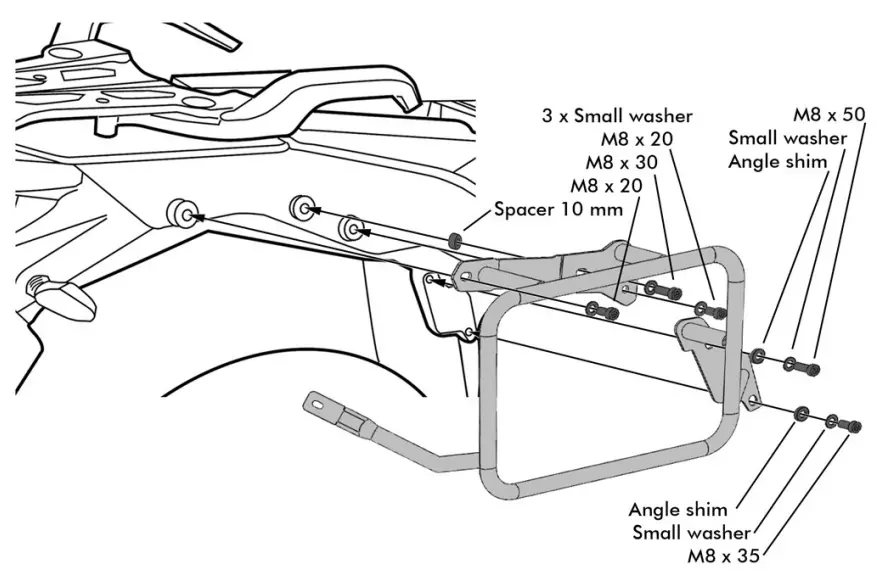 3 x Small washer
M8 x 20
M8 x 30
M8 x 20
Spacer 10 mm
M8 x 50
Small washer
Angle shim
Angle shim
Small washer
M8 x 35