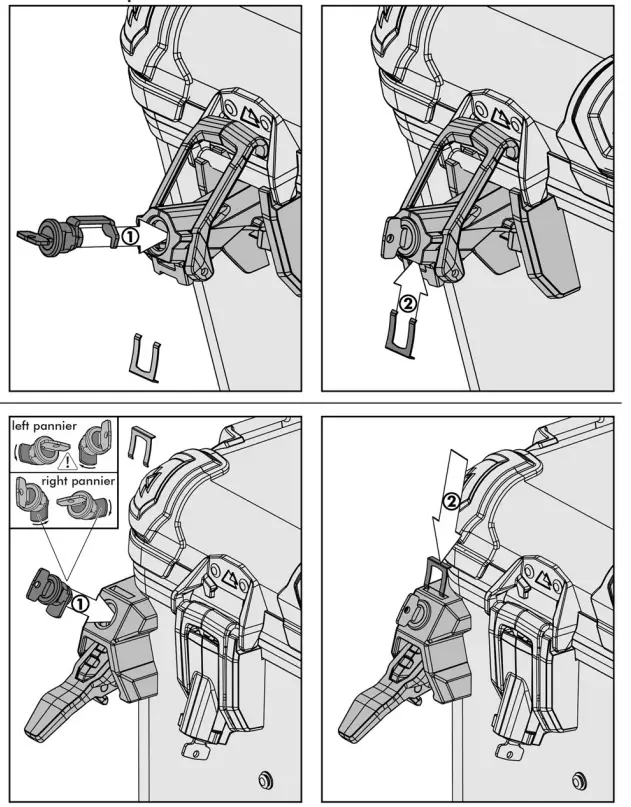 ①

②

left pannier

right pannier

①

②