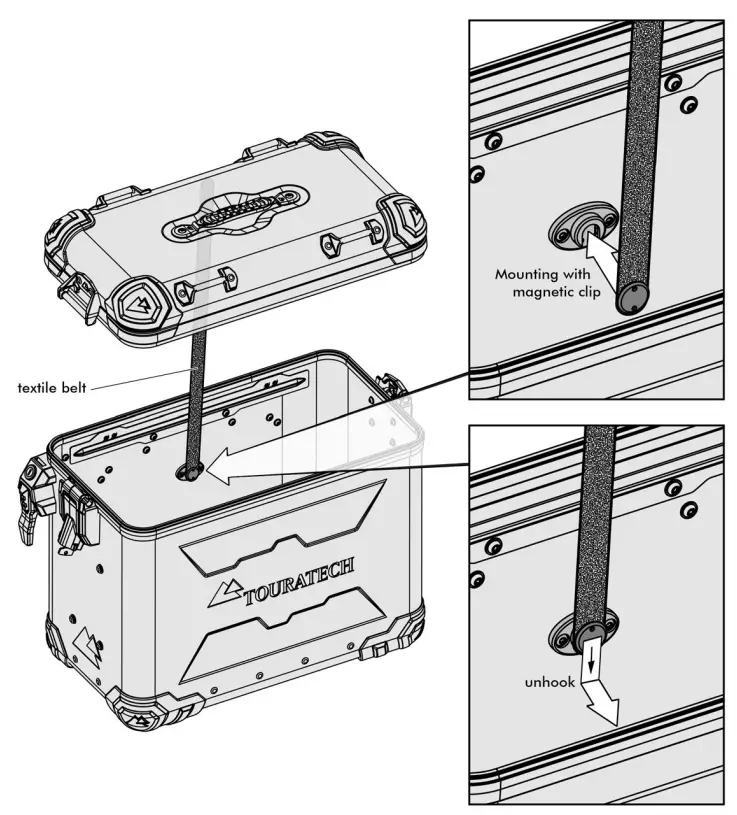 textile belt

TOURATECH

Mounting with magnetic clip

unhook