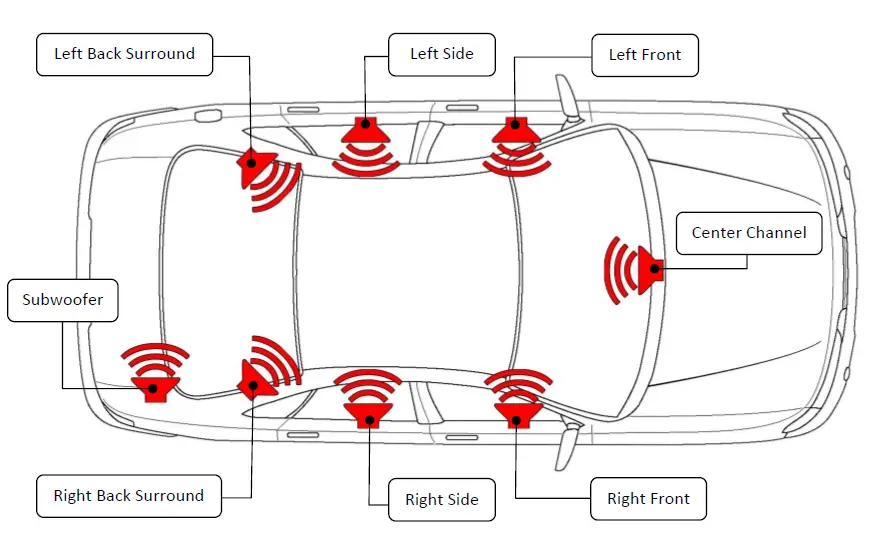 Left Back Surround

Left Side

Left Front

Center Channel

Subwoofer

Right Back Surround

Right Side

Right Front