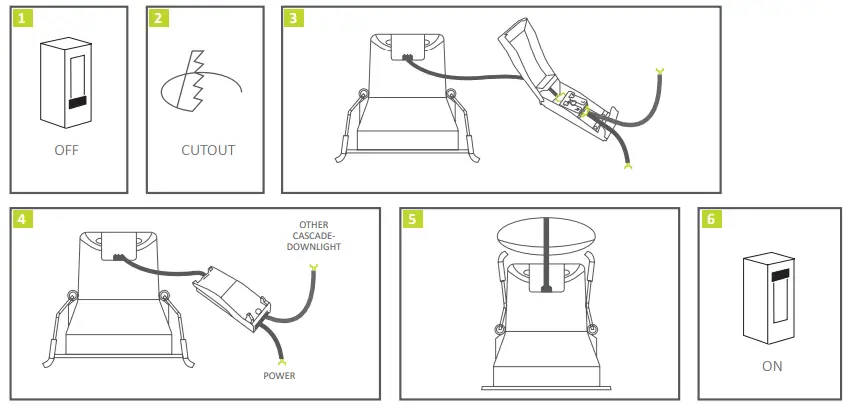 1

OFF

2

CUTOUT

3

4

OTHER CASCADE-DOWNLIGHT

POWER

5

6

ON