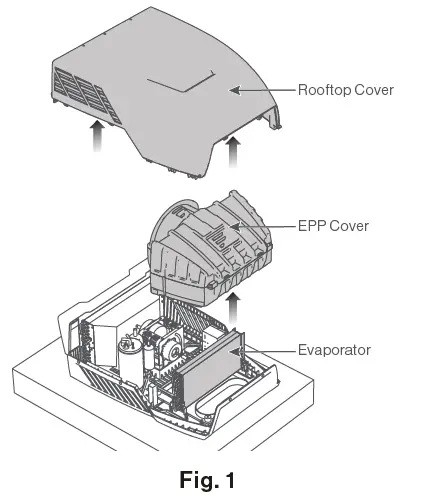 Rooftop Cover

EPP Cover

Evaporator

Fig. 1