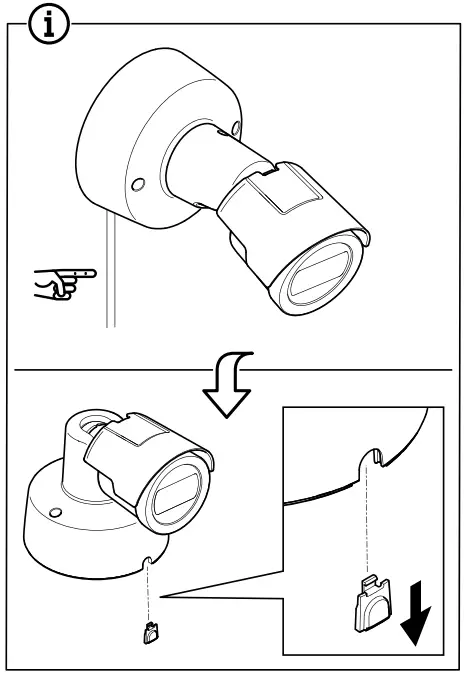 i