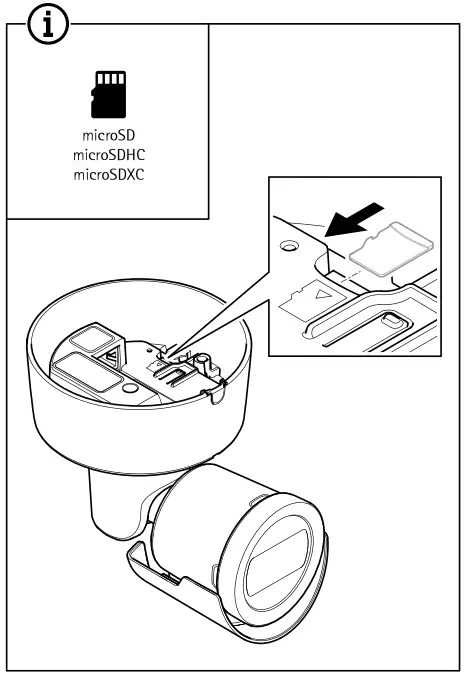 i

microSD
microSDHC
microSDXC