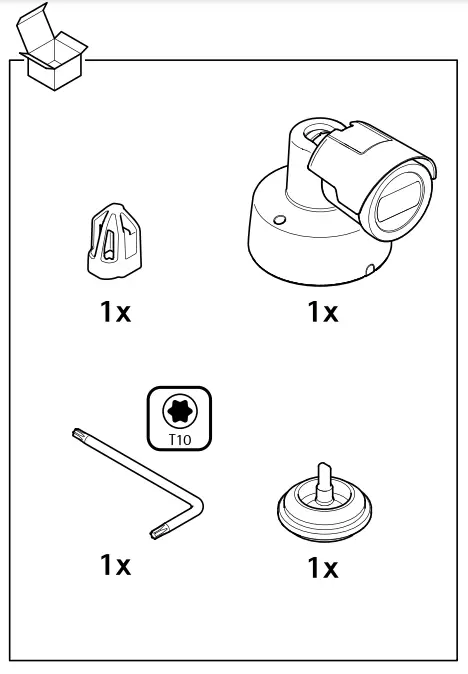 1x

1x

T10

1x

1x