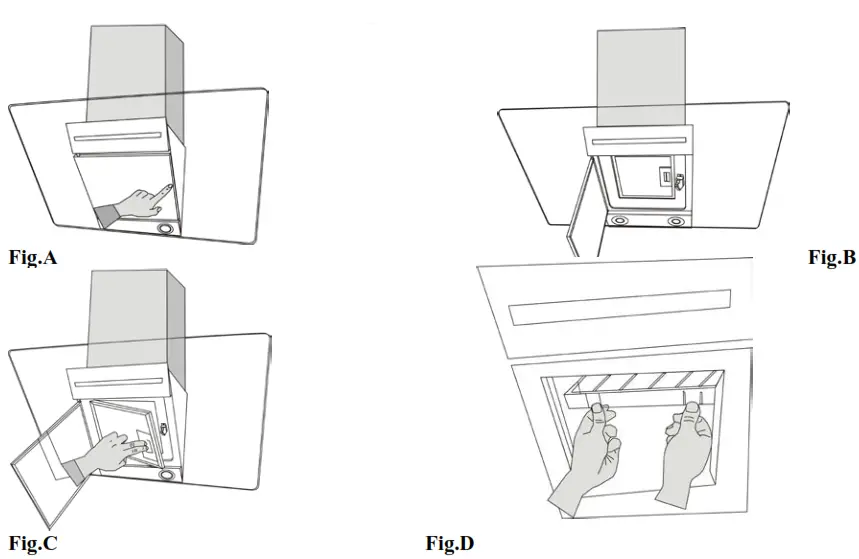 Fig.A

Fig.B

Fig.C

Fig.D