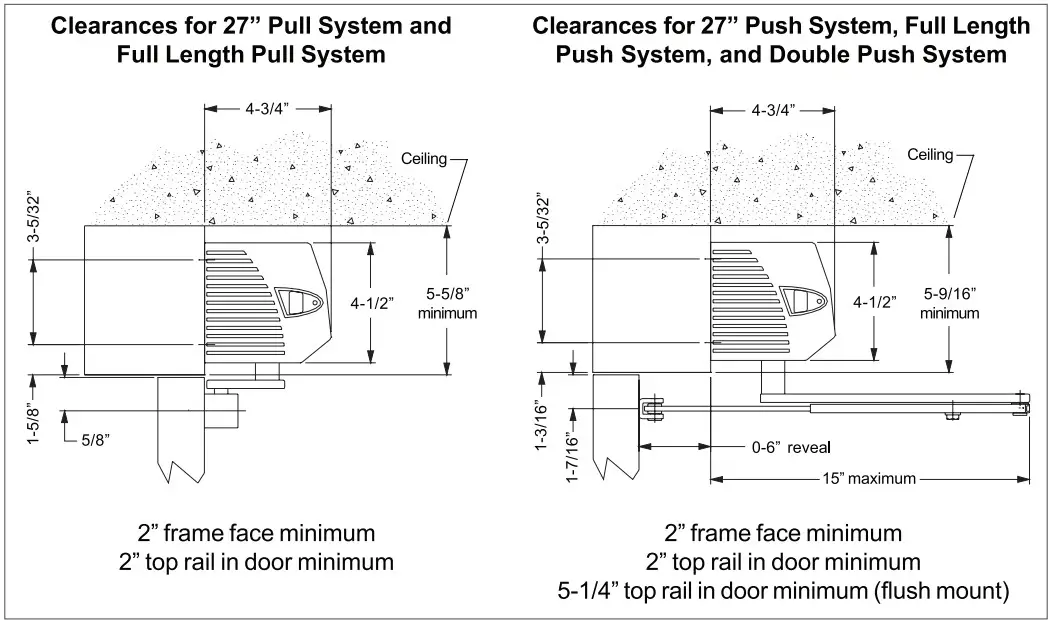 Clearances for 27" Pull System and Full Length Pull System

4-3/4"

Ceiling

3-5/32"

4-1/2"

5-5/8" minimum

1-5/8"

5/8"

2" frame face minimum
2" top rail in door minimum

Clearances for 27" Push System, Full Length Push System, and Double Push System

4-3/4"

Ceiling

3-5/32"

4-1/2"

5-9/16" minimum

1-3/16"

1-7/16"

0-6" reveal

15" maximum

2" frame face minimum
2" top rail in door minimum
5-1/4" top rail in door minimum (flush mount)