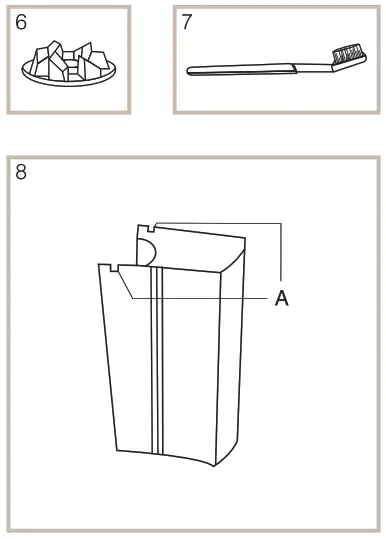 6

7

8

A