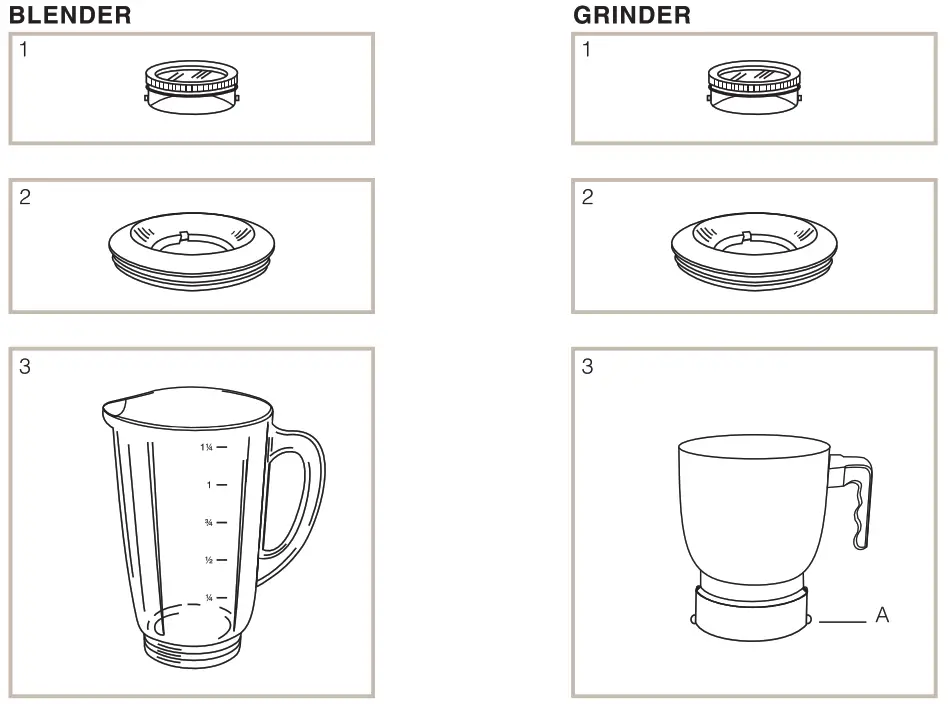 BLENDER

1

2

3

1¼

1

¾

½

¼

GRINDER

1

2

3

A