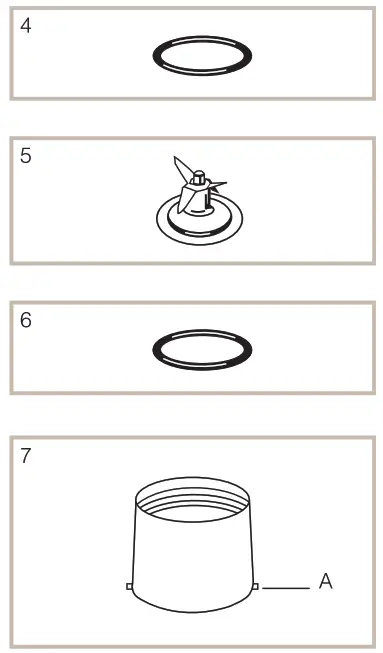 4

5

6

7

A