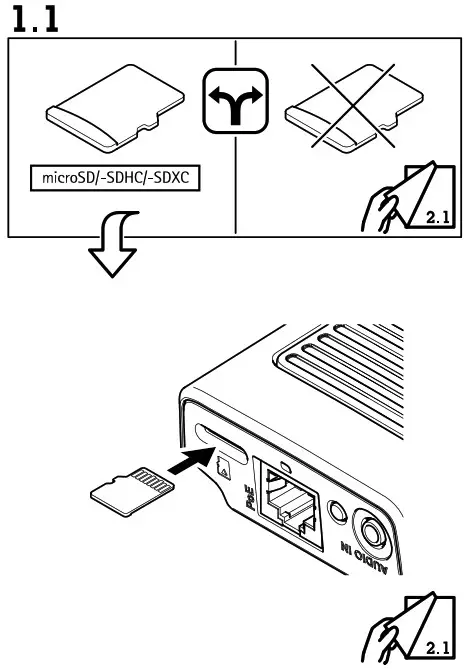 1.1

microSD/-SDHC/-SDXC

2.1

PoE

AUDIO IN

2.1