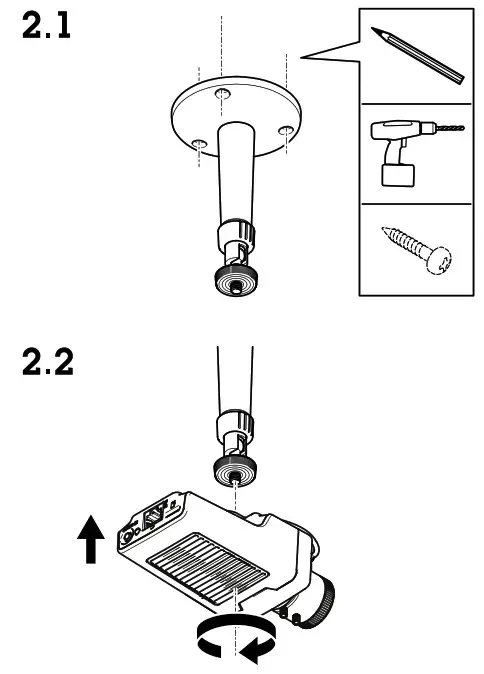 2.1

2.2