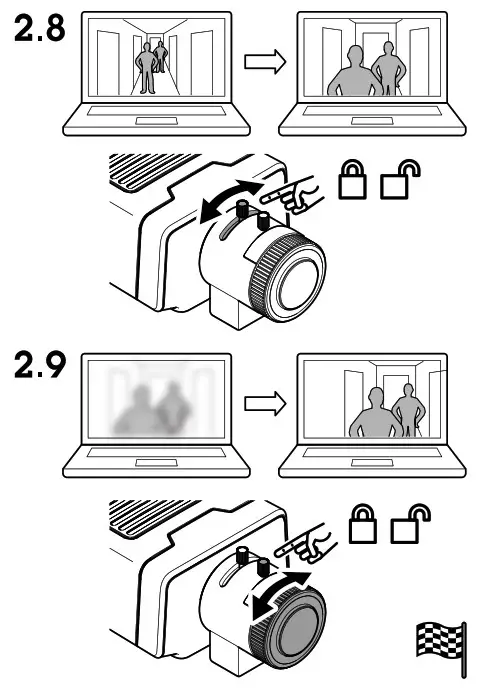 2.8

2.9