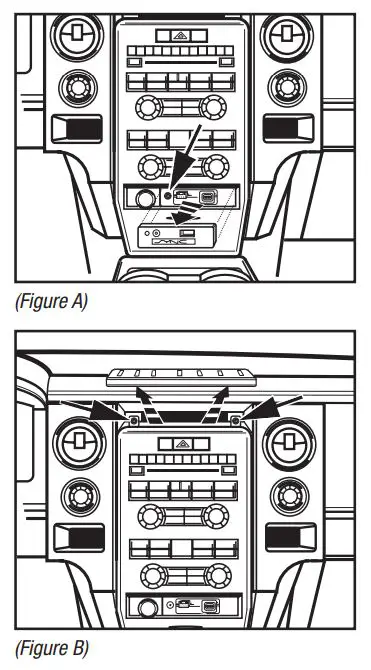 (Figure A)

(Figure B)