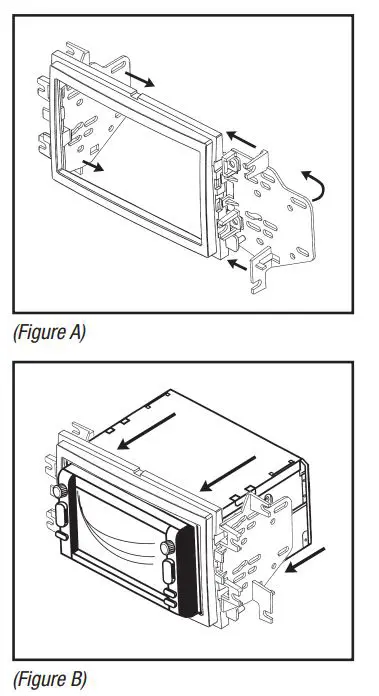 (Figure A)

(Figure B)